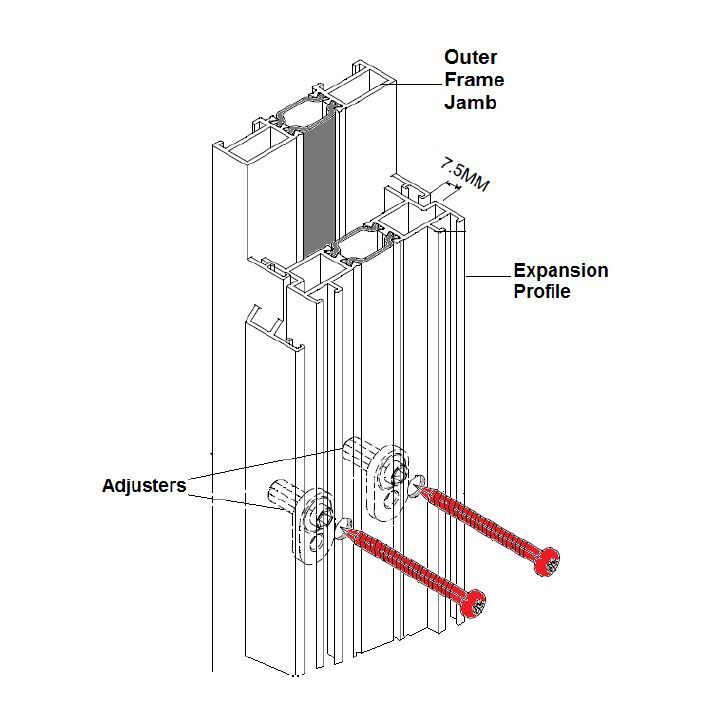 Outer Frame Jamb

7.5MM

Expansion Profile

Adjusters